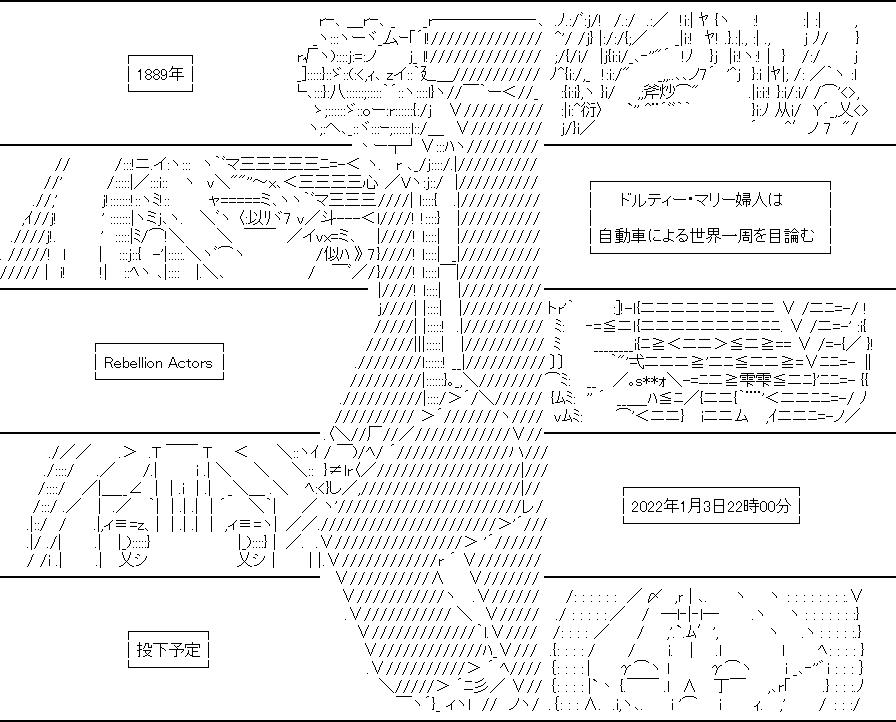 1889年

ドルティー・マリー婦人は

自動車による世界一周を目論む

Rebellion Actors

2022年1月3日22時00分

投下予定