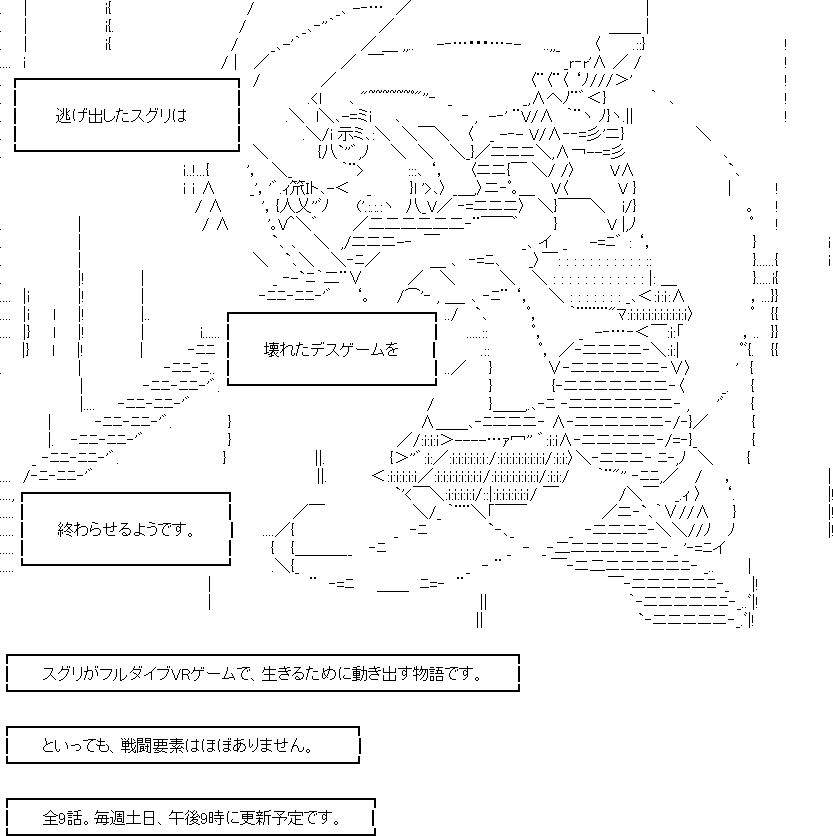 逃げ出したスグリは

壊れたデスゲームを

終わらせるようです。

スグリがフルダイブVRゲームで、生きるために動き出す物語です。

といっても、戦闘要素はほぼありません。

全9話。毎週土日、午後9時に更新予定です。