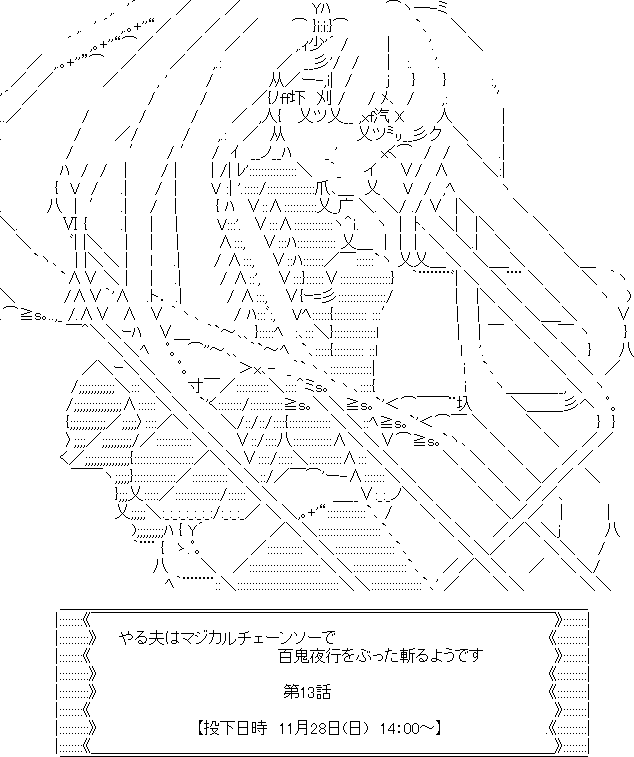 やる夫はマジカルチェーンソーで
百鬼夜行をぶった斬るようです

第13話

【投下日時　11月28日(日)　14:00～】