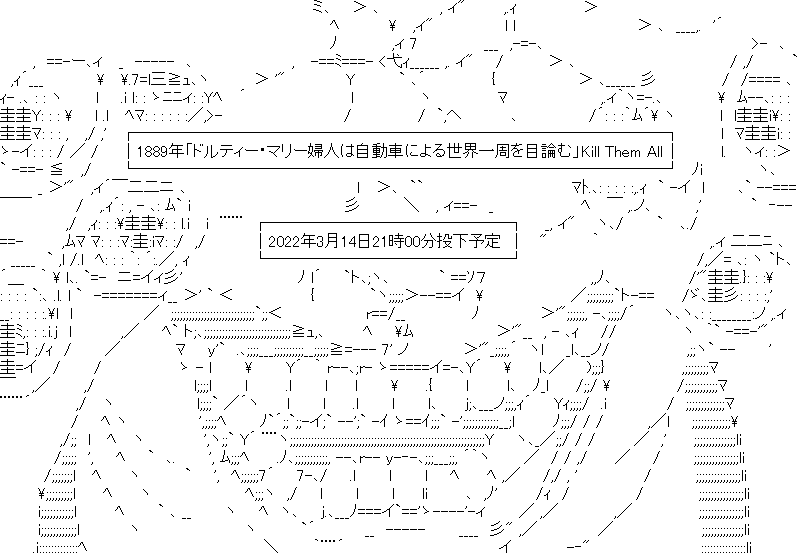 1889年「ドルティー・マリー婦人は自動車による世界一周を目論む」Kill Them All

2022年3月14日21時00分投下予定