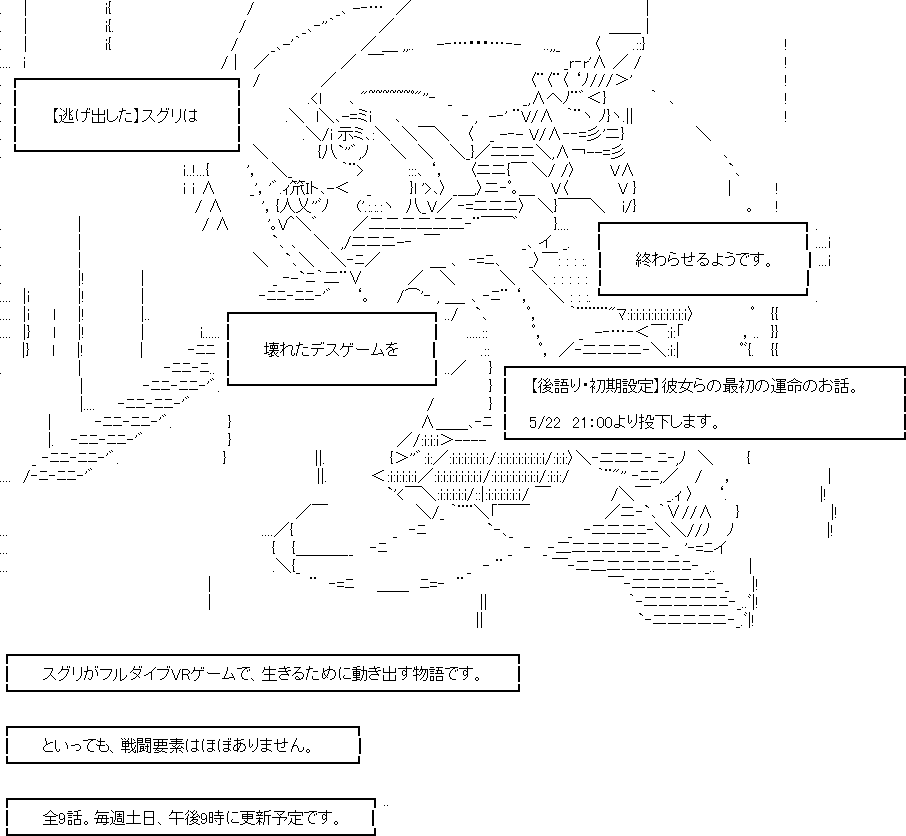 【逃げ出した】スグリは

終わらせるようです。

壊れたデスゲームを

【後語り・初期設定】彼女らの最初の運命のお話。

5/22 21:00より投下します。

スグリがフルダイブVRゲームで、生きるために動き出す物語です。

といっても、戦闘要素はほぼありません。

全9話。毎週土日、午後9時に更新予定です。