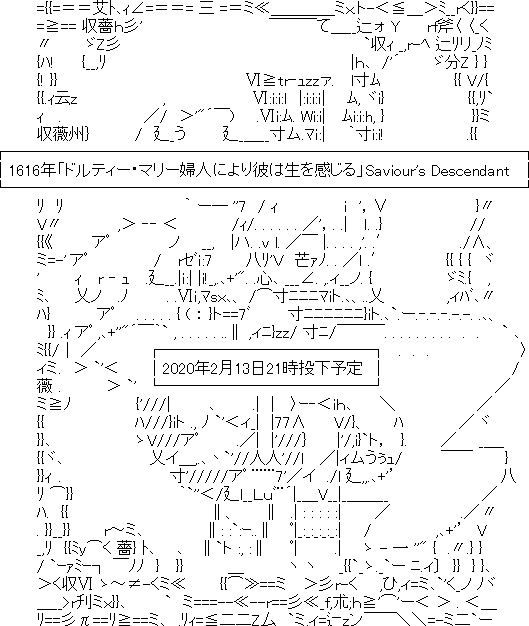 1616年「ドルティー・マリー婦人により彼は生を感じる」Saviour's Descendant

2020年2月13日21時投下予定