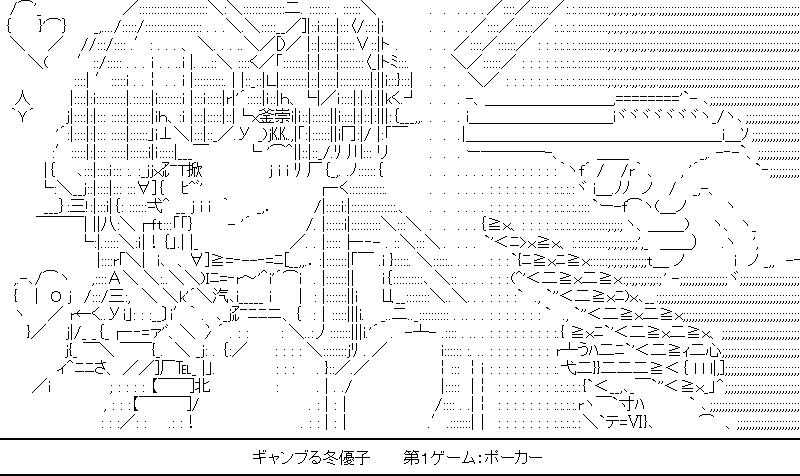 ギャンブる冬優子　　第1ゲーム:ポーカー